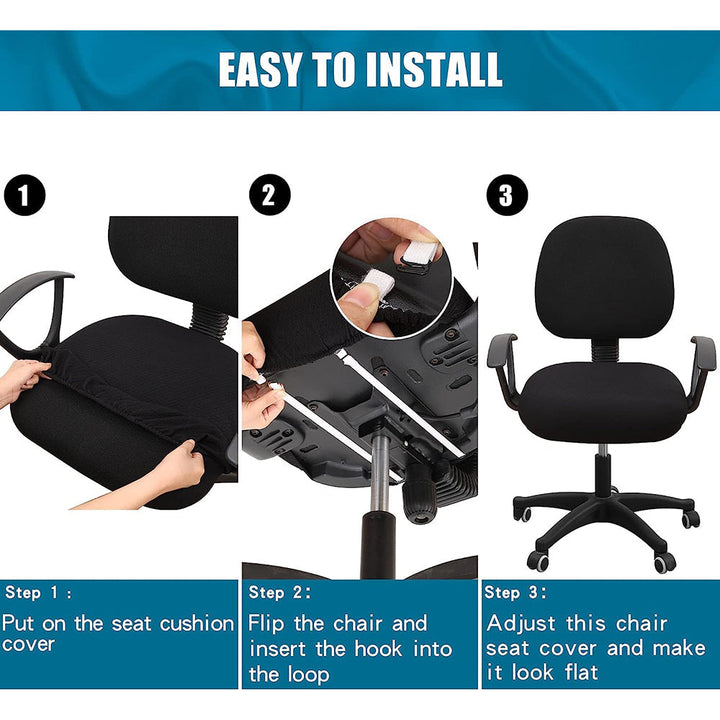 EASY TO INSTALL

1

2

3

Step 1 :
Put on the seat cushion cover

Step 2:
Flip the chair and insert the hook into the loop

Step 3:
Adjust this chair seat cover and make it look flat