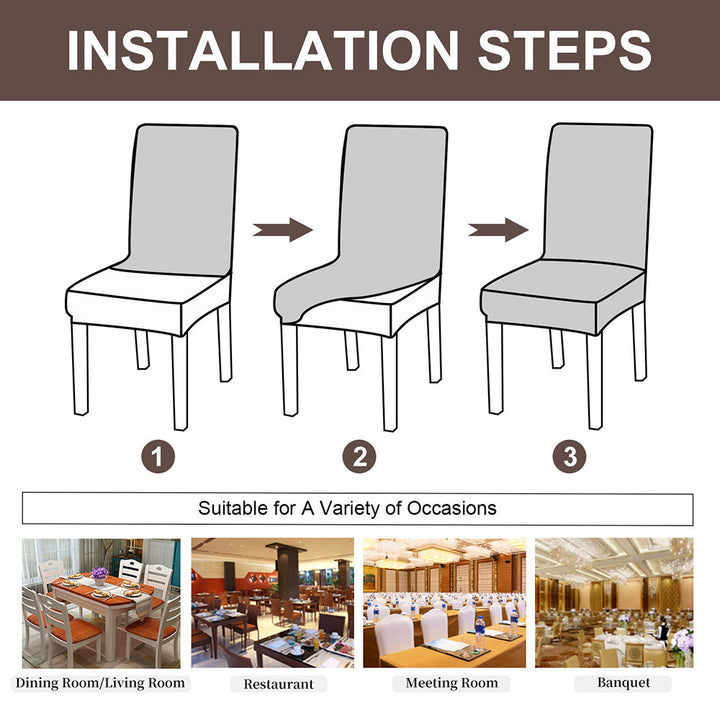 INSTALLATION STEPS

1

2

3

Suitable for A Variety of Occasions

Dining Room/Living Room

Restaurant

Meeting Room

Banquet