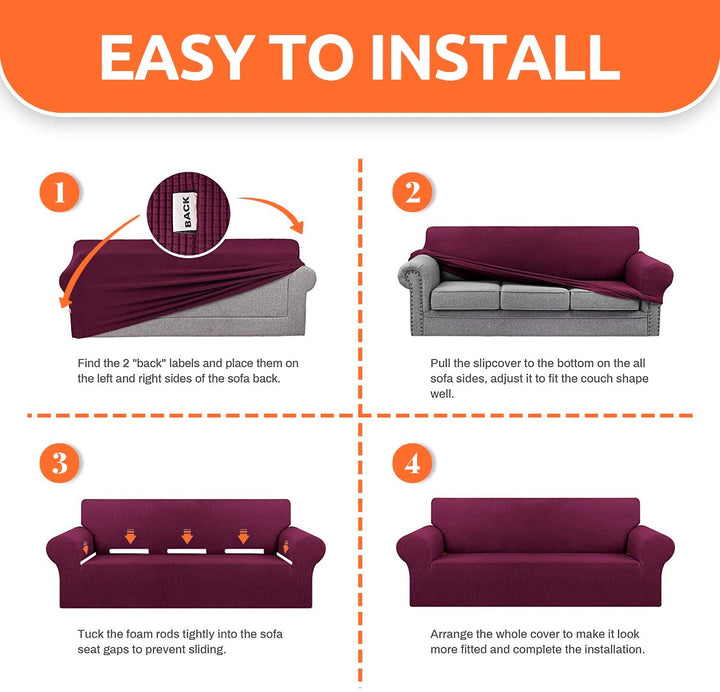 EASY TO INSTALL

1

BACK

Find the 2 "back" labels and place them on the left and right sides of the sofa back.

2

Pull the slipcover to the bottom on the all sofa sides, adjust it to fit the couch shape well.

3

Tuck the foam rods tightly into the sofa seat gaps to prevent sliding.

4

Arrange the whole cover to make it look more fitted and complete the installation.