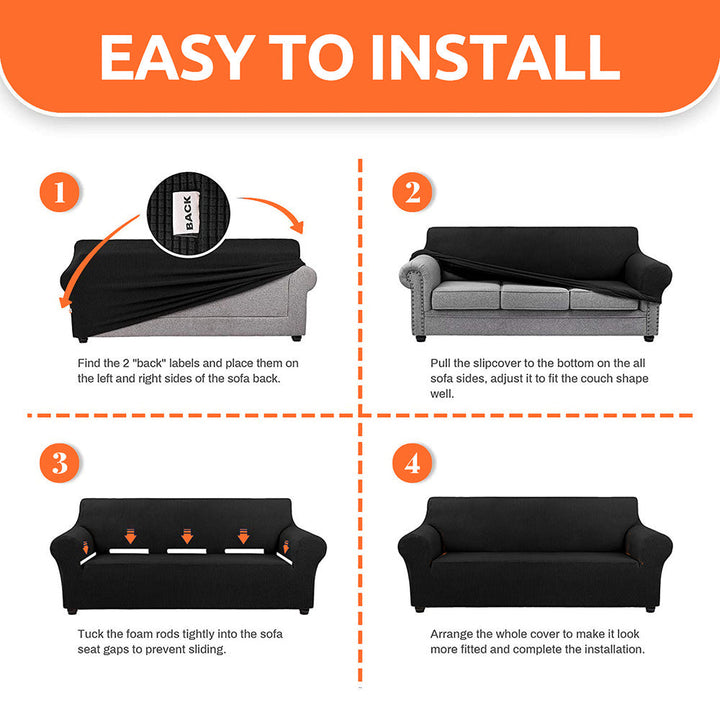 EASY TO INSTALL

1

BACK

Find the 2 "back" labels and place them on the left and right sides of the sofa back.

2

Pull the slipcover to the bottom on the all sofa sides, adjust it to fit the couch shape well.

3

Tuck the foam rods tightly into the sofa seat gaps to prevent sliding.

4

Arrange the whole cover to make it look more fitted and complete the installation.