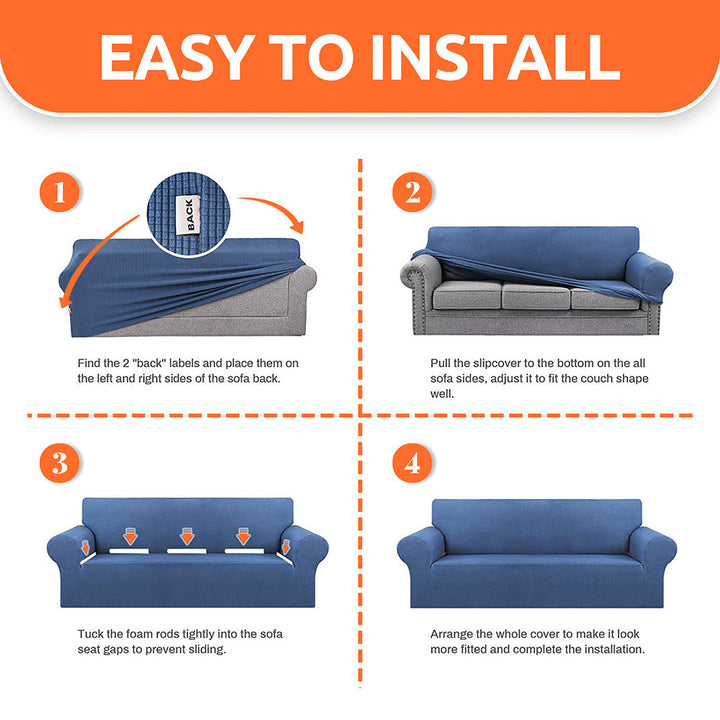 EASY TO INSTALL

1

BACK

Find the 2 "back" labels and place them on the left and right sides of the sofa back.

2

Pull the slipcover to the bottom on the all sofa sides, adjust it to fit the couch shape well.

3

Tuck the foam rods tightly into the sofa seat gaps to prevent sliding.

4

Arrange the whole cover to make it look more fitted and complete the installation.