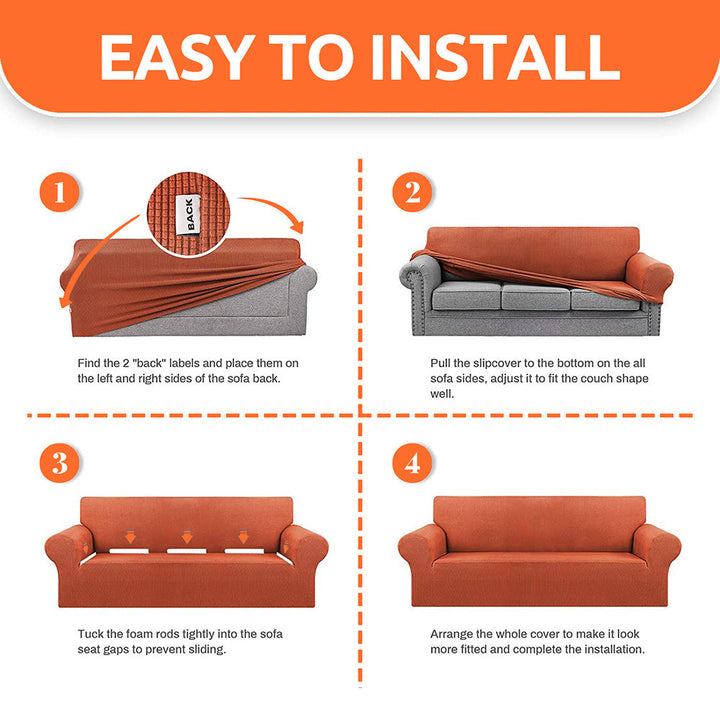 EASY TO INSTALL

1

BACK

Find the 2 "back" labels and place them on the left and right sides of the sofa back.

2

Pull the slipcover to the bottom on the all sofa sides, adjust it to fit the couch shape well.

3

Tuck the foam rods tightly into the sofa seat gaps to prevent sliding.

4

Arrange the whole cover to make it look more fitted and complete the installation.