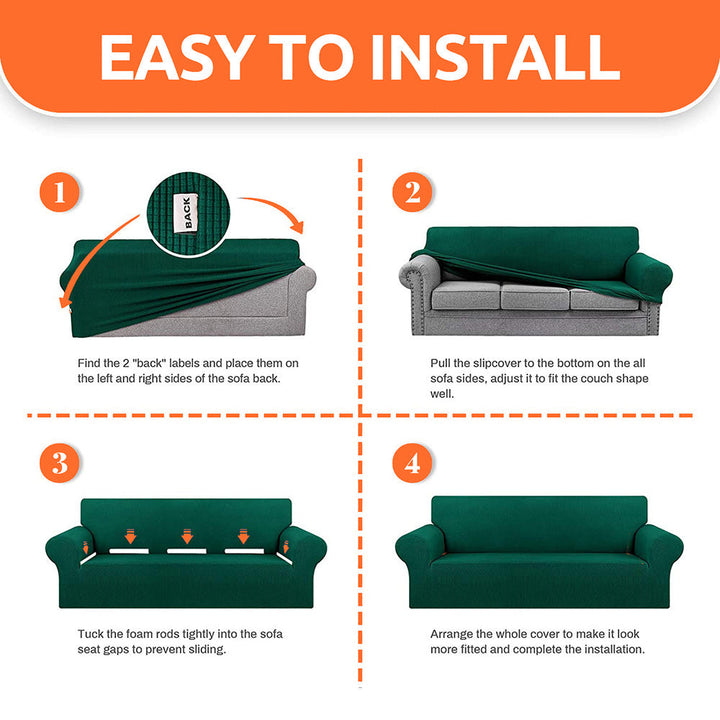 EASY TO INSTALL

1

BACK

Find the 2 "back" labels and place them on the left and right sides of the sofa back.

2

Pull the slipcover to the bottom on the all sofa sides, adjust it to fit the couch shape well.

3

Tuck the foam rods tightly into the sofa seat gaps to prevent sliding.

4

Arrange the whole cover to make it look more fitted and complete the installation.