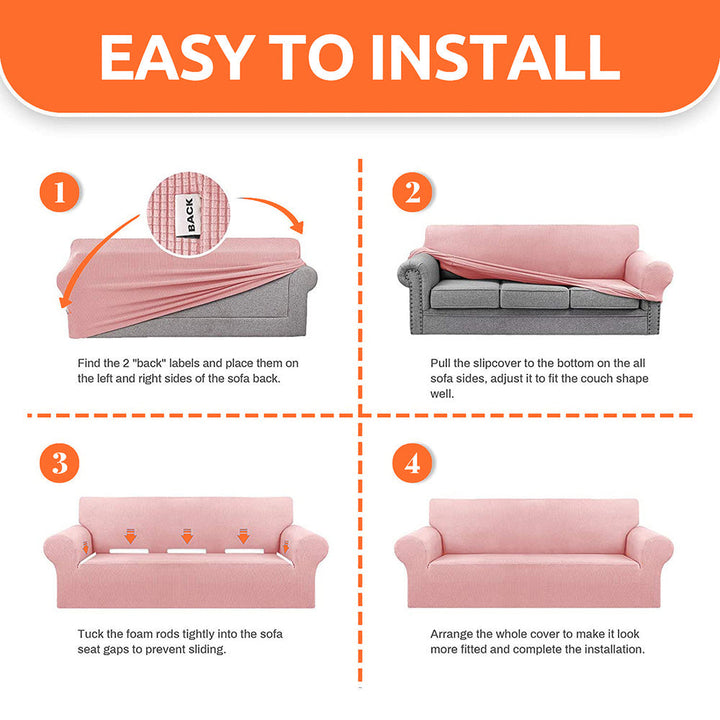 EASY TO INSTALL

1

BACK

Find the 2 "back" labels and place them on the left and right sides of the sofa back.

2

Pull the slipcover to the bottom on the all sofa sides, adjust it to fit the couch shape well.

3

Tuck the foam rods tightly into the sofa seat gaps to prevent sliding.

4

Arrange the whole cover to make it look more fitted and complete the installation.