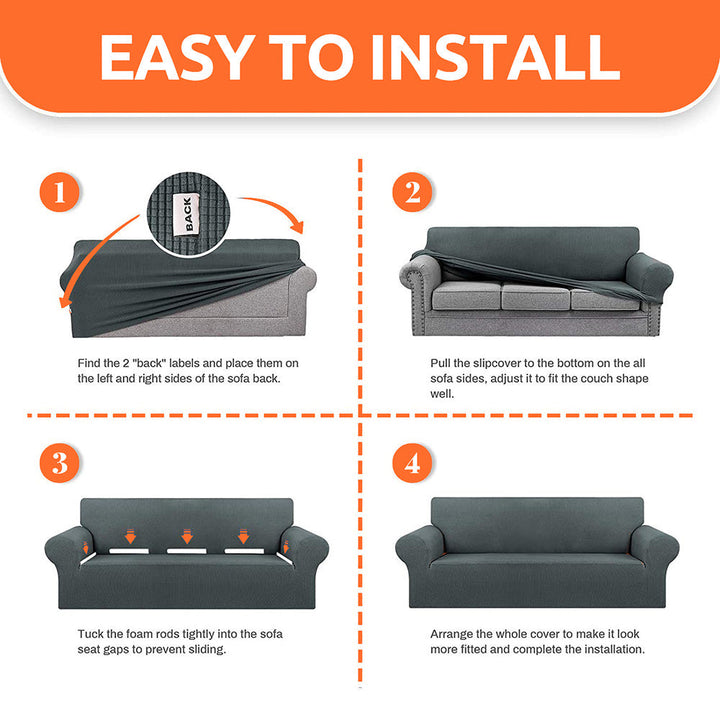 EASY TO INSTALL

1

BACK

Find the 2 "back" labels and place them on the left and right sides of the sofa back.

2

Pull the slipcover to the bottom on the all sofa sides, adjust it to fit the couch shape well.

3

Tuck the foam rods tightly into the sofa seat gaps to prevent sliding.

4

Arrange the whole cover to make it look more fitted and complete the installation.