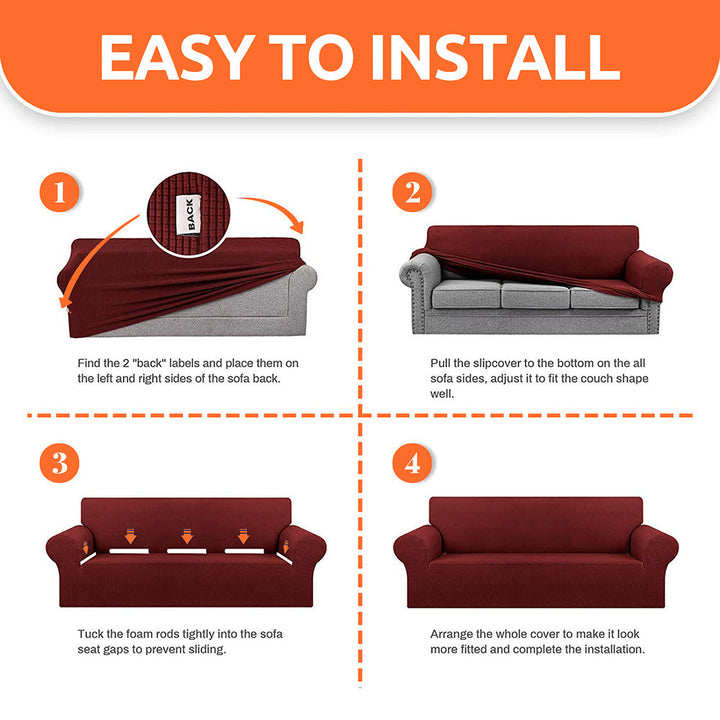 EASY TO INSTALL

1

BACK

Find the 2 "back" labels and place them on the left and right sides of the sofa back.

2

Pull the slipcover to the bottom on the all sofa sides, adjust it to fit the couch shape well.

3

Tuck the foam rods tightly into the sofa seat gaps to prevent sliding.

4

Arrange the whole cover to make it look more fitted and complete the installation.