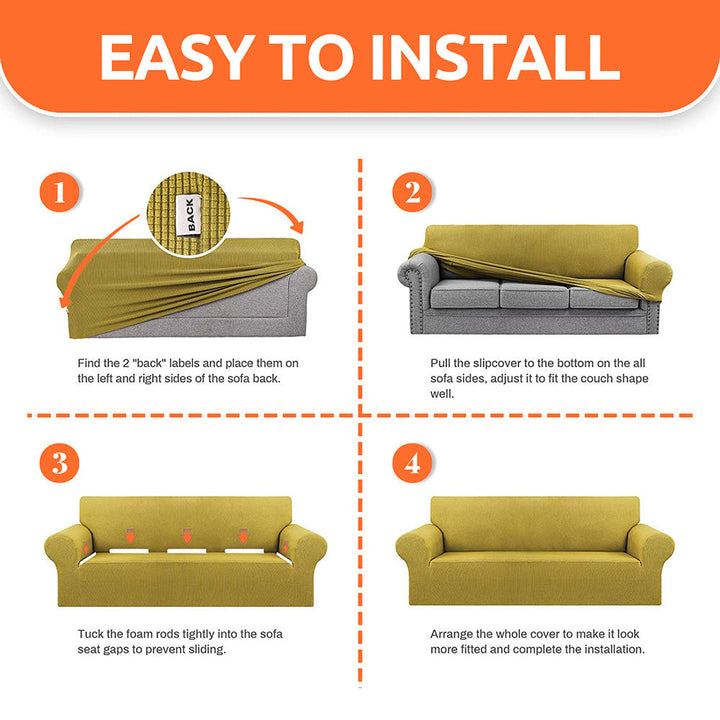 EASY TO INSTALL

1

BACK

Find the 2 "back" labels and place them on the left and right sides of the sofa back.

2

Pull the slipcover to the bottom on the all sofa sides, adjust it to fit the couch shape well.

3

Tuck the foam rods tightly into the sofa seat gaps to prevent sliding.

4

Arrange the whole cover to make it look more fitted and complete the installation.