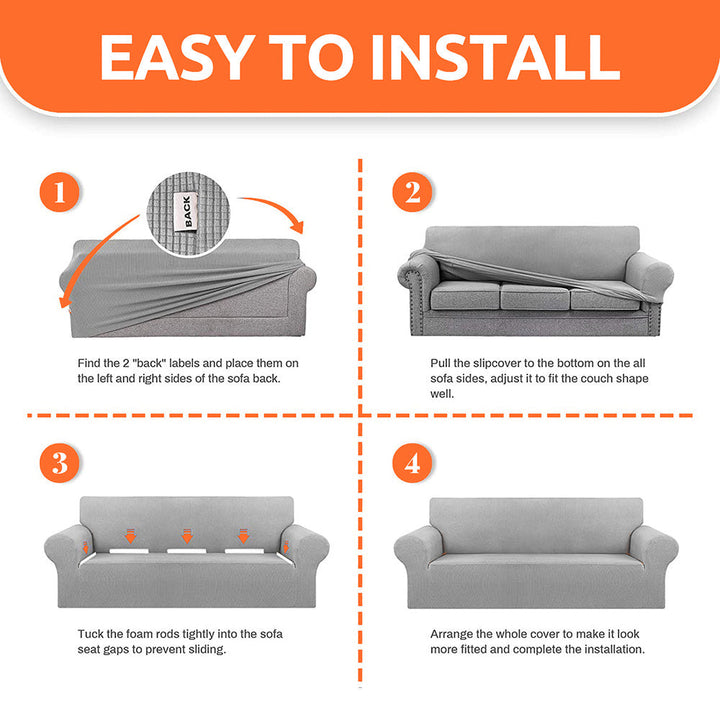 EASY TO INSTALL

1

BACK

Find the 2 "back" labels and place them on the left and right sides of the sofa back.

2

Pull the slipcover to the bottom on the all sofa sides, adjust it to fit the couch shape well.

3

Tuck the foam rods tightly into the sofa seat gaps to prevent sliding.

4

Arrange the whole cover to make it look more fitted and complete the installation.