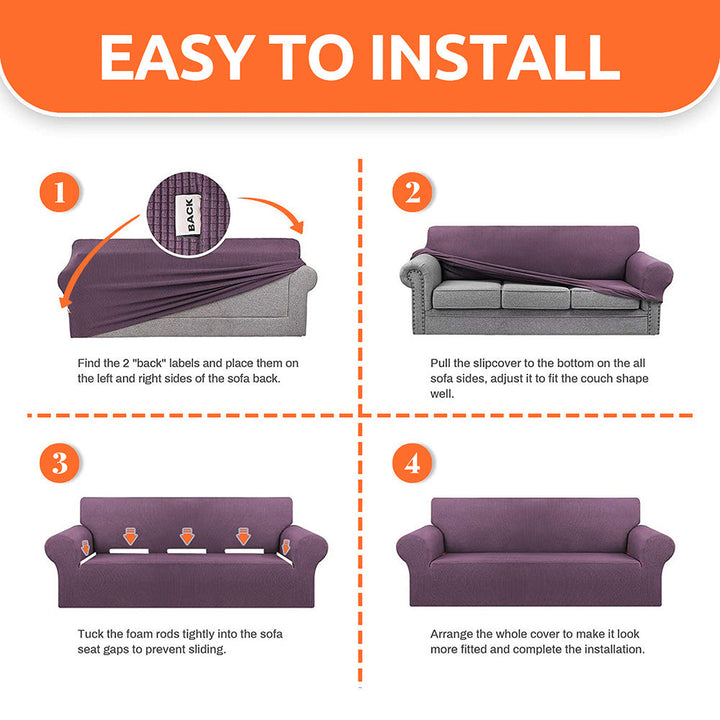 EASY TO INSTALL

1

BACK

Find the 2 "back" labels and place them on the left and right sides of the sofa back.

2

Pull the slipcover to the bottom on the all sofa sides, adjust it to fit the couch shape well.

3

Tuck the foam rods tightly into the sofa seat gaps to prevent sliding.

4

Arrange the whole cover to make it look more fitted and complete the installation.