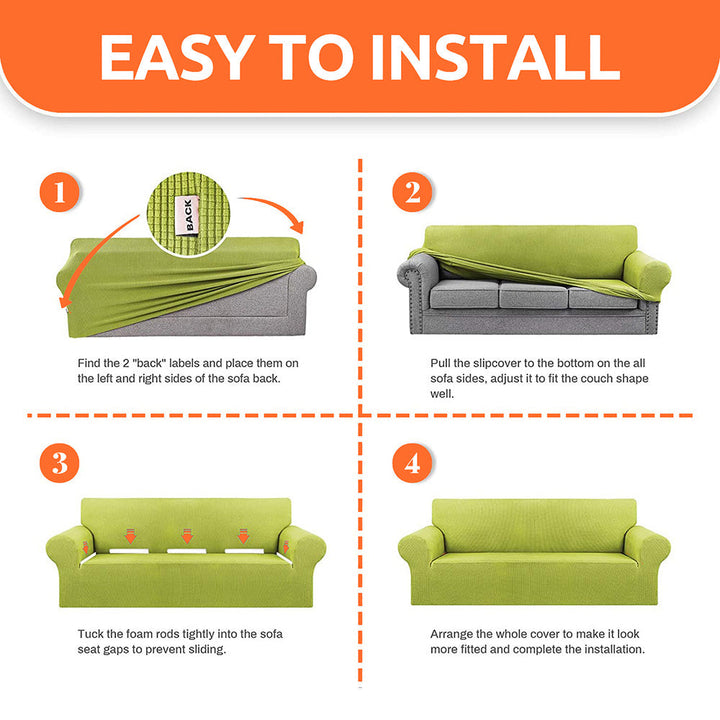 EASY TO INSTALL

1

BACK

Find the 2 "back" labels and place them on the left and right sides of the sofa back.

2

Pull the slipcover to the bottom on the all sofa sides, adjust it to fit the couch shape well.

3

Tuck the foam rods tightly into the sofa seat gaps to prevent sliding.

4

Arrange the whole cover to make it look more fitted and complete the installation.