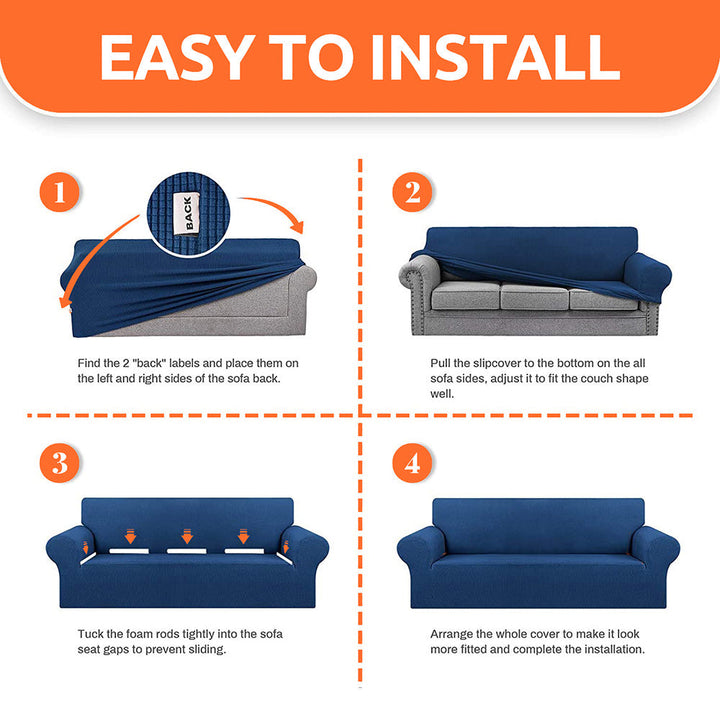 EASY TO INSTALL

1

BACK

Find the 2 "back" labels and place them on the left and right sides of the sofa back.

2

Pull the slipcover to the bottom on the all sofa sides, adjust it to fit the couch shape well.

3

Tuck the foam rods tightly into the sofa seat gaps to prevent sliding.

4

Arrange the whole cover to make it look more fitted and complete the installation.