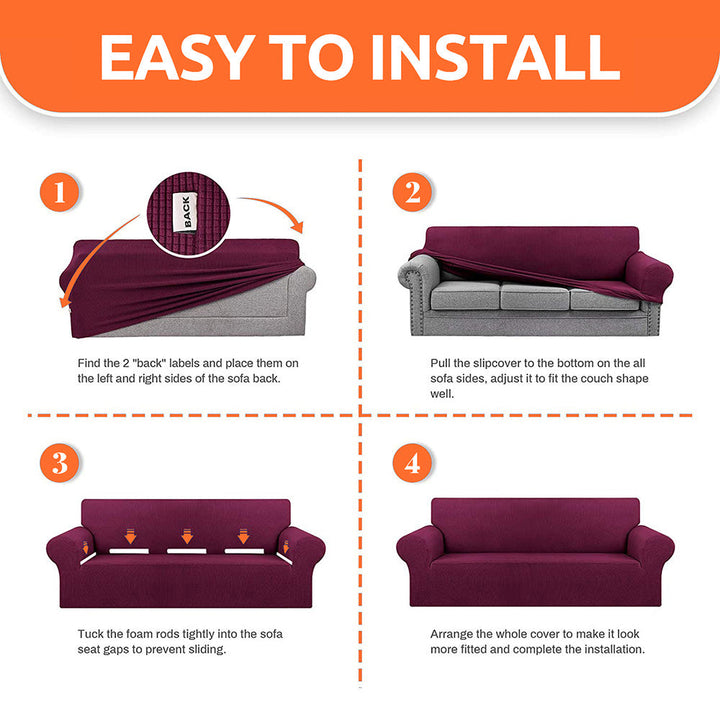 EASY TO INSTALL

1

BACK

Find the 2 "back" labels and place them on the left and right sides of the sofa back.

2

Pull the slipcover to the bottom on the all sofa sides, adjust it to fit the couch shape well.

3

Tuck the foam rods tightly into the sofa seat gaps to prevent sliding.

4

Arrange the whole cover to make it look more fitted and complete the installation.