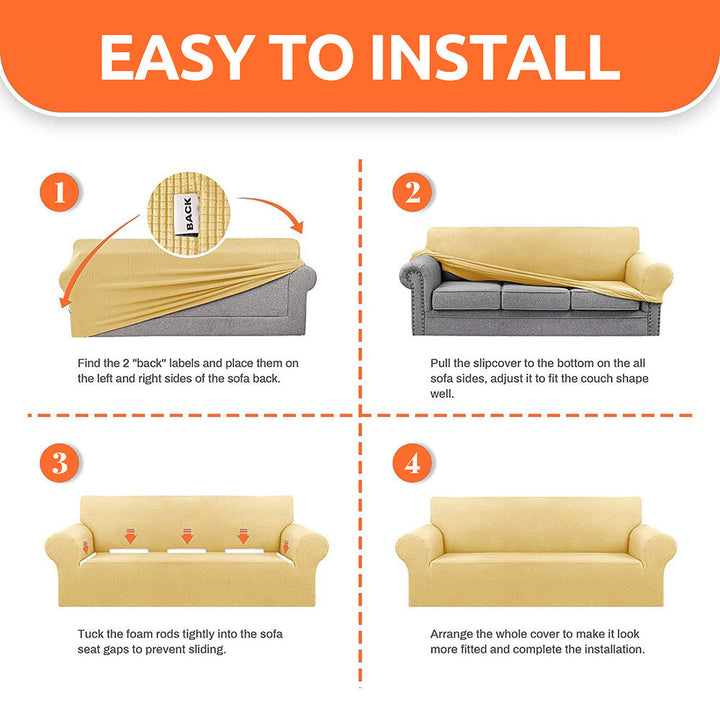 EASY TO INSTALL

1

BACK

Find the 2 "back" labels and place them on the left and right sides of the sofa back.

2

Pull the slipcover to the bottom on the all sofa sides, adjust it to fit the couch shape well.

3

Tuck the foam rods tightly into the sofa seat gaps to prevent sliding.

4

Arrange the whole cover to make it look more fitted and complete the installation.