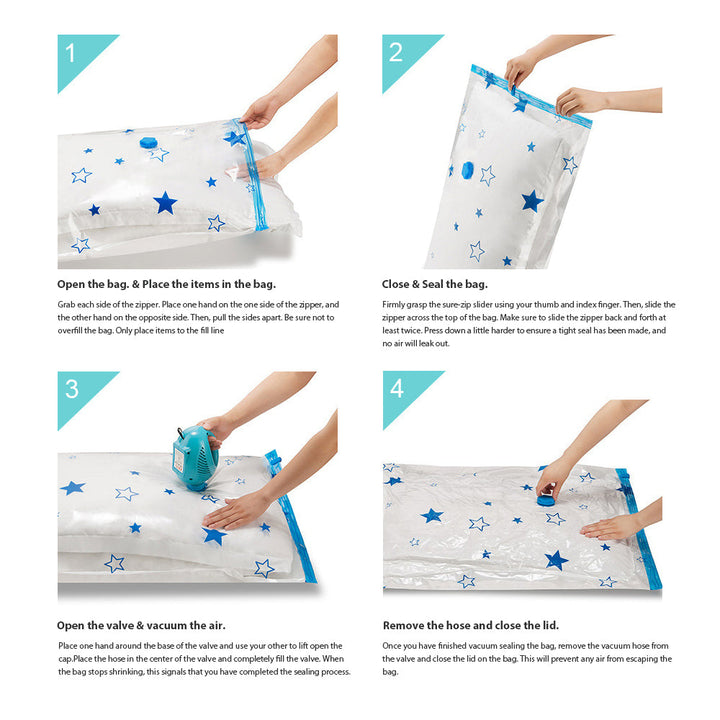 1

Open the bag. & Place the items in the bag.

Grab each side of the zipper. Place one hand on the one side of the zipper, and the other hand on the opposite side. Then, pull the sides apart. Be sure not to overfill the bag. Only place items to the fill line

2

Close & Seal the bag.

Firmly grasp the sure-zip slider using your thumb and index finger. Then, slide the zipper across the top of the bag. Make sure to slide the zipper back and forth at least twice. Press down a little harder to ensure a tight seal has been made, and no air will leak out.

3

Open the valve & vacuum the air.

Place one hand around the base of the valve and use your other to lift open the cap.Place the hose in the center of the valve and completely fill the valve. When the bag stops shrinking, this signals that you have completed the sealing process.

4

Remove the hose and close the lid.

Once you have finished vacuum sealing the bag, remove the vacuum hose from the valve and close the lid on the bag. This will prevent any air from escaping the bag.