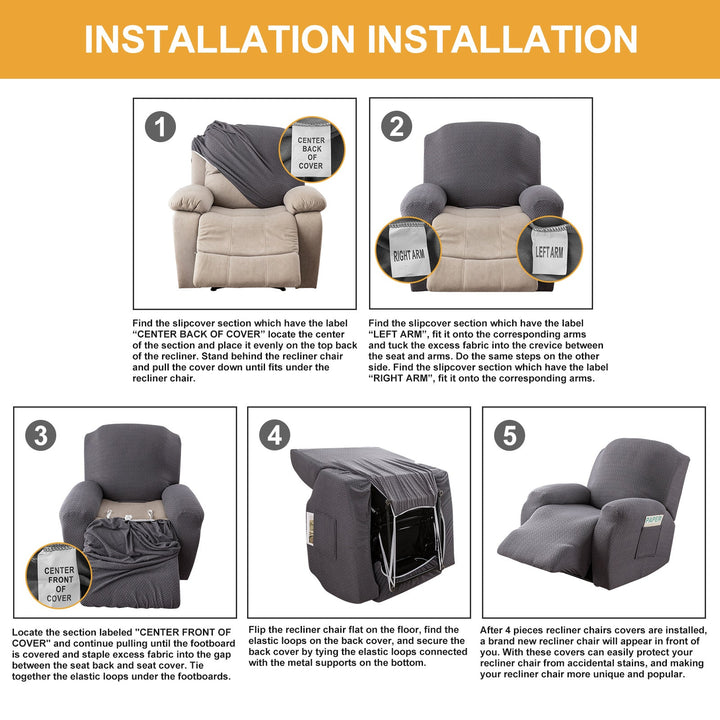 INSTALLATION INSTALLATION

1

CENTER BACK OF COVER

Find the slipcover section which have the label "CENTER BACK OF COVER" locate the center of the section and place it evenly on the top back of the recliner. Stand behind the recliner chair and pull the cover down until fits under the recliner chair.

2

RIGHT ARM

LEFT ARM

Find the slipcover section which have the label "LEFT ARM", fit it onto the corresponding arms and tuck the excess fabric into the crevice between the seat and arms. Do the same steps on the other side. Find the slipcover section which have the label "RIGHT ARM", fit it onto the corresponding arms.

3

CENTER FRONT OF COVER

Locate the section labeled "CENTER FRONT OF COVER" and continue pulling until the footboard is covered and staple excess fabric into the gap between the seat back and seat cover. Tie together the elastic loops under the footboards.

4

Flip the recliner chair flat on the floor, find the elastic loops on the back cover, and secure the back cover by tying the elastic loops connected with the metal supports on the bottom.

5

PAPER

After 4 pieces recliner chairs covers are installed, a brand new recliner chair will appear in front of you. With these covers can easily protect your recliner chair from accidental stains, and making your recliner chair more unique and popular.