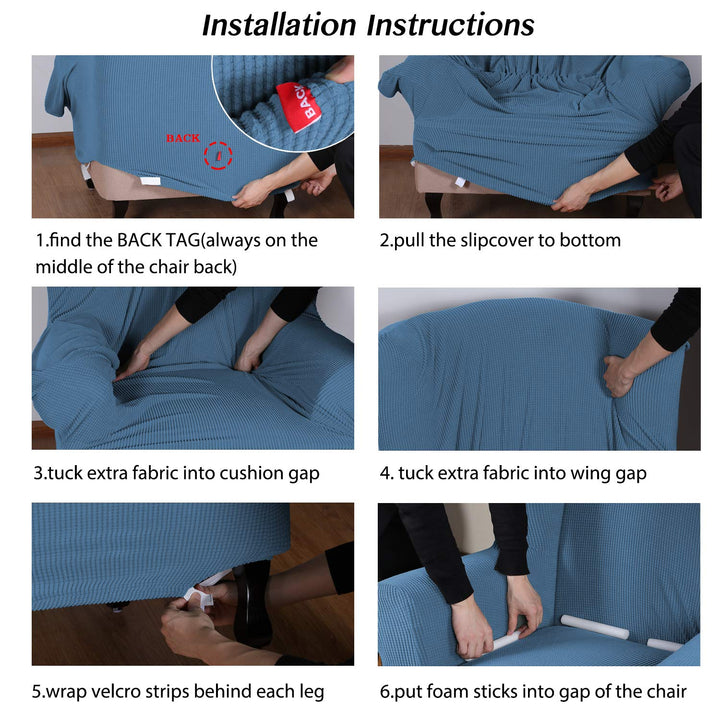 Installation Instructions

BACK

BACK

1.find the BACK TAG(always on the middle of the chair back)

2.pull the slipcover to bottom

3.tuck extra fabric into cushion gap

4. tuck extra fabric into wing gap

5.wrap velcro strips behind each leg

6.put foam sticks into gap of the chair