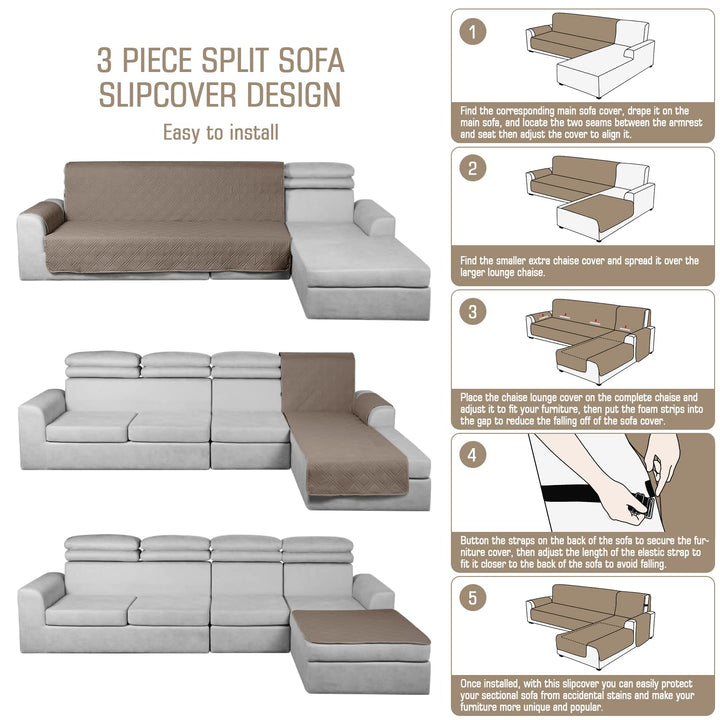 3 PIECE SPLIT SOFA SLIPCOVER DESIGN

Easy to install

1

Find the corresponding main sofa cover, drape it on the main sofa, and locate the two seams between the armrest and seat then adjust the cover to align it.

2

Find the smaller extra chaise cover and spread it over the larger lounge chaise.

3

Place the chaise lounge cover on the complete chaise and adjust it to fit your furniture, then put the foam strips into the gap to reduce the falling off of the sofa cover.

4

Button the straps on the back of the sofa to secure the furniture cover, then adjust the length of the elastic strap to fit it closer to the back of the sofa to avoid falling.

5

Once installed, with this slipcover you can easily protect your sectional sofa from accidental stains and make your furniture more unique and popular.