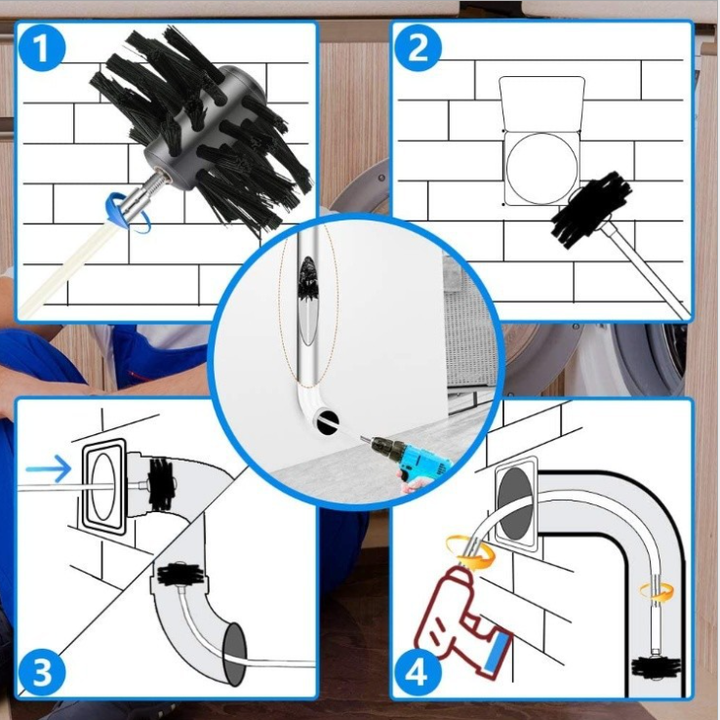 1

2

3

4