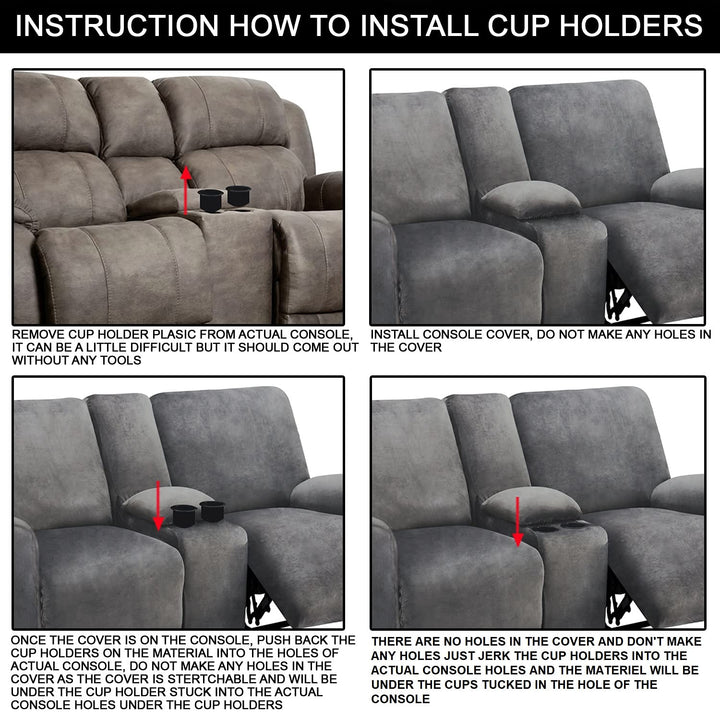 INSTRUCTION HOW TO INSTALL CUP HOLDERS

REMOVE CUP HOLDER PLASIC FROM ACTUAL CONSOLE, IT CAN BE A LITTLE DIFFICULT BUT IT SHOULD COME OUT WITHOUT ANY TOOLS

INSTALL CONSOLE COVER, DO NOT MAKE ANY HOLES IN THE COVER

ONCE THE COVER IS ON THE CONSOLE, PUSH BACK THE CUP HOLDERS ON THE MATERIAL INTO THE HOLES OF ACTUAL CONSOLE, DO NOT MAKE ANY HOLES IN THE COVER AS THE COVER IS STERTCHABLE AND WILL BE UNDER THE CUP HOLDER STUCK INTO THE ACTUAL CONSOLE HOLES UNDER THE CUP HOLDERS

THERE ARE NO HOLES IN THE COVER AND DON'T MAKE ANY HOLES JUST JERK THE CUP HOLDERS INTO THE ACTUAL CONSOLE HOLES AND THE MATERIEL WILL BE UNDER THE CUPS TUCKED IN THE HOLE OF THE CONSOLE