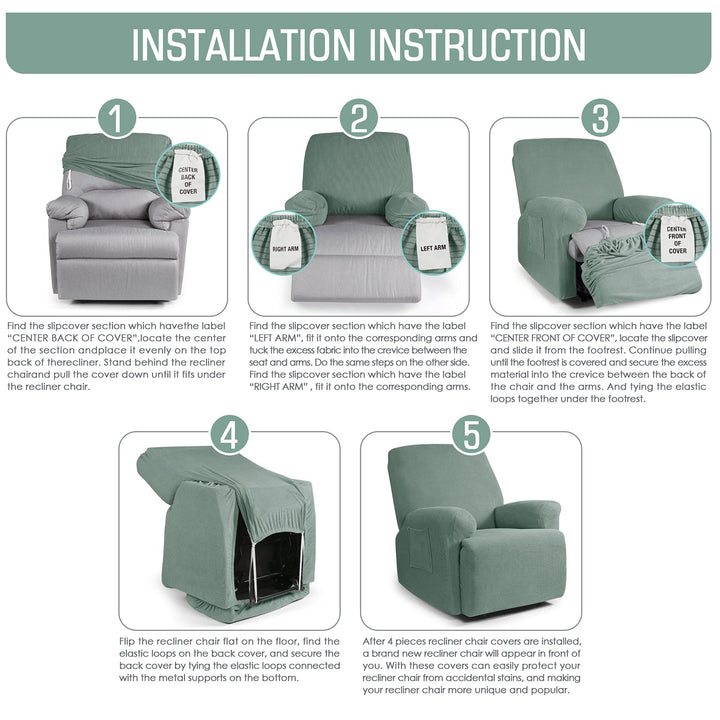 INSTALLATION INSTRUCTION

1

CENTER BACK OF COVER

Find the slipcover section which havethe label "CENTER BACK OF COVER",locate the center of the section andplace it evenly on the top back of therecliner. Stand behind the recliner chairand pull the cover down until it fits under the recliner chair.

2

RIGHT ARM

LEFT ARM

Find the slipcover section which have the label "LEFT ARM", fit it onto the corresponding arms and tuck the excess fabric into the crevice between the seat and arms. Do the same steps on the other side. Find the slipcover section which have the label "RIGHT ARM" , fit it onto the corresponding arms.

3

CENTER FRONT OF COVER

Find the slipcover section which have the label "CENTER FRONT OF COVER", locate the slipcover and slide it from the footrest. Continue pulling until the footrest is covered and secure the excess material into the crevice between the back of the chair and the arms. And tying the elastic loops together under the footrest.

4

Flip the recliner chair flat on the floor, find the elastic loops on the back cover, and secure the back cover by tying the elastic loops connected with the metal supports on the bottom.

5

After 4 pieces recliner chair covers are installed, a brand new recliner chair will appear in front of you. With these covers can easily protect your recliner chair from accidental stains, and making your recliner chair more unique and popular.