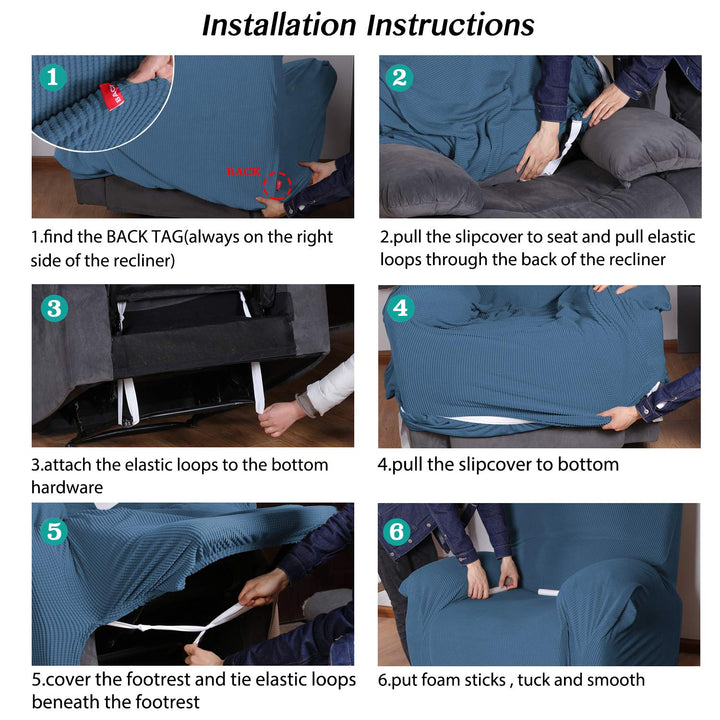 Installation Instructions

1

BACK

BACK

1.find the BACK TAG(always on the right side of the recliner)

2

2.pull the slipcover to seat and pull elastic loops through the back of the recliner

3

3.attach the elastic loops to the bottom hardware

4

4.pull the slipcover to bottom

5

5.cover the footrest and tie elastic loops beneath the footrest

6

6.put foam sticks , tuck and smooth