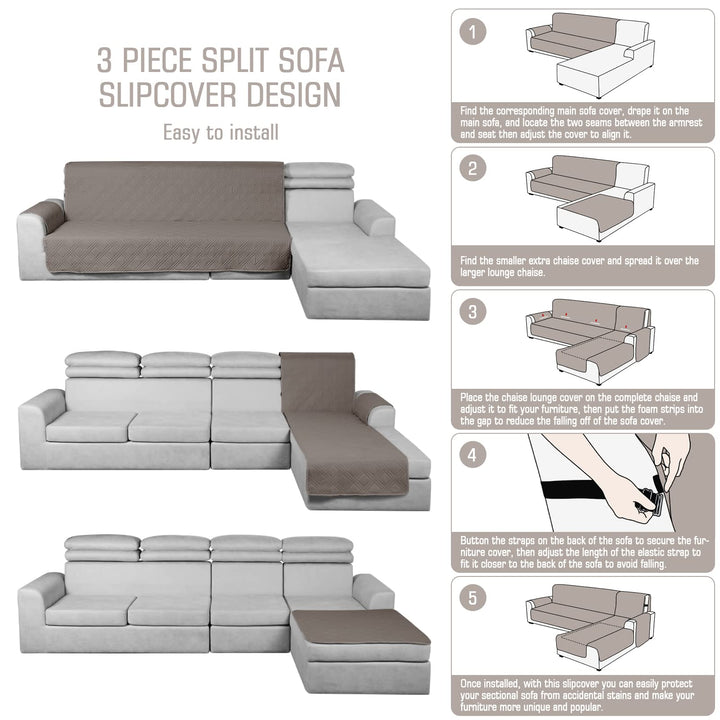 3 PIECE SPLIT SOFA SLIPCOVER DESIGN

Easy to install

1

Find the corresponding main sofa cover, drape it on the main sofa, and locate the two seams between the armrest and seat then adjust the cover to align it.

2

Find the smaller extra chaise cover and spread it over the larger lounge chaise.

3

Place the chaise lounge cover on the complete chaise and adjust it to fit your furniture, then put the foam strips into the gap to reduce the falling off of the sofa cover.

4

Button the straps on the back of the sofa to secure the furniture cover, then adjust the length of the elastic strap to fit it closer to the back of the sofa to avoid falling.

5

Once installed, with this slipcover you can easily protect your sectional sofa from accidental stains and make your furniture more unique and popular.