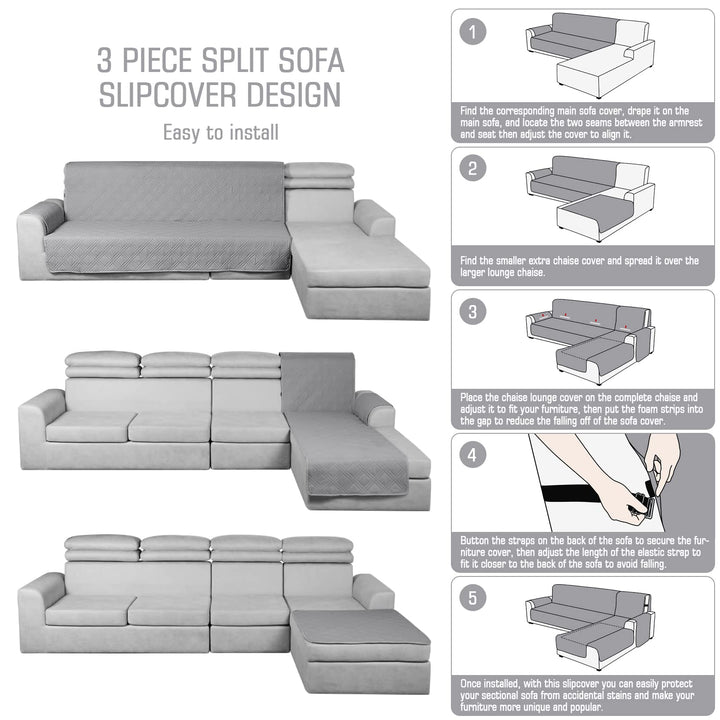 3 PIECE SPLIT SOFA SLIPCOVER DESIGN

Easy to install

1

Find the corresponding main sofa cover, drape it on the main sofa, and locate the two seams between the armrest and seat then adjust the cover to align it.

2

Find the smaller extra chaise cover and spread it over the larger lounge chaise.

3

Place the chaise lounge cover on the complete chaise and adjust it to fit your furniture, then put the foam strips into the gap to reduce the falling off of the sofa cover.

4

Button the straps on the back of the sofa to secure the furniture cover, then adjust the length of the elastic strap to fit it closer to the back of the sofa to avoid falling.

5

Once installed, with this slipcover you can easily protect your sectional sofa from accidental stains and make your furniture more unique and popular.