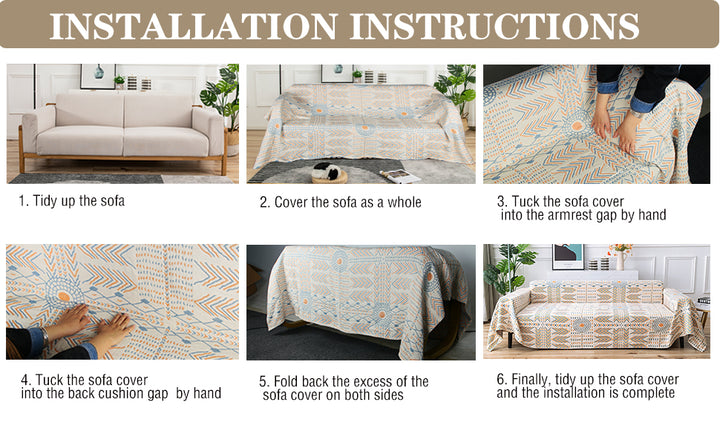 INSTALLATION INSTRUCTIONS

1. Tidy up the sofa

2. Cover the sofa as a whole

3. Tuck the sofa cover into the armrest gap by hand

4. Tuck the sofa cover into the back cushion gap by hand

5. Fold back the excess of the sofa cover on both sides

6. Finally, tidy up the sofa cover and the installation is complete