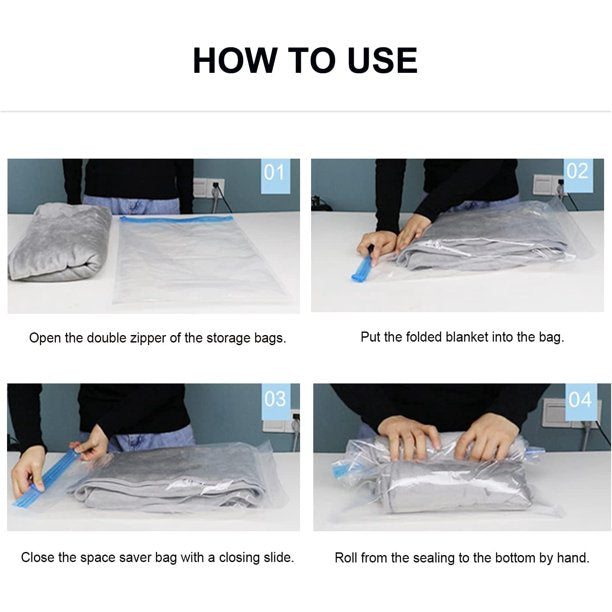 HOW TO USE

01

Open the double zipper of the storage bags.

02

Put the folded blanket into the bag.

03

Close the space saver bag with a closing slide.

04

Roll from the sealing to the bottom by hand.