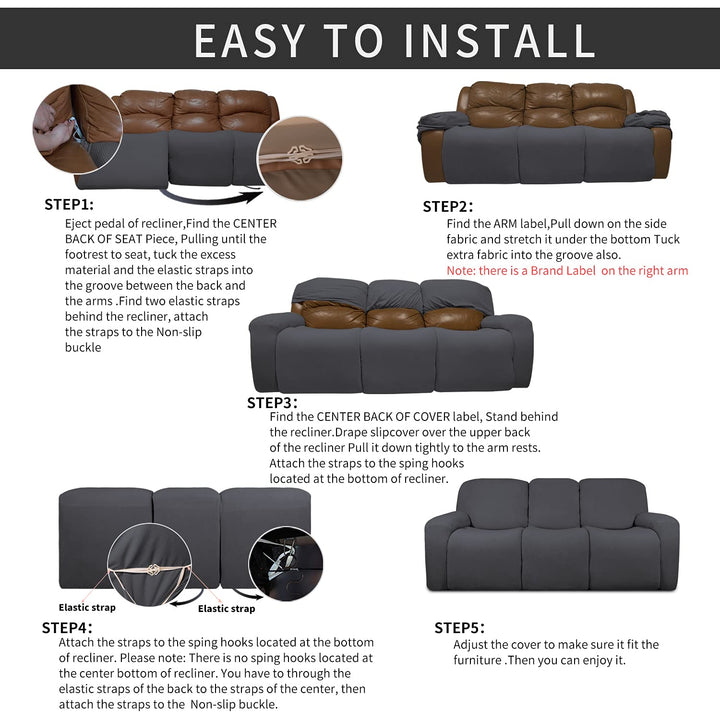 EASY TO INSTALL

STEP1:
Eject pedal of recliner,Find the CENTER BACK OF SEAT Piece, Pulling until the footrest to seat, tuck the excess material and the elastic straps into the groove between the back and the arms .Find two elastic straps behind the recliner, attach the straps to the Non-slip buckle

STEP2:
Find the ARM label,Pull down on the side fabric and stretch it under the bottom Tuck extra fabric into the groove also.
Note: there is a Brand Label on the right arm

STEP3:
Find the CENTER BACK OF COVER label, Stand behind the recliner.Drape slipcover over the upper back of the recliner Pull it down tightly to the arm rests. Attach the straps to the sping hooks located at the bottom of recliner.

Elastic strap
Elastic strap

STEP4:
Attach the straps to the sping hooks located at the bottom of recliner. Please note: There is no sping hooks located at the center bottom of recliner. You have to through the elastic straps of the back to the straps of the center, then attach the straps to the Non-slip buckle.

STEP5:
Adjust the cover to make sure it fit the furniture .Then you can enjoy it.