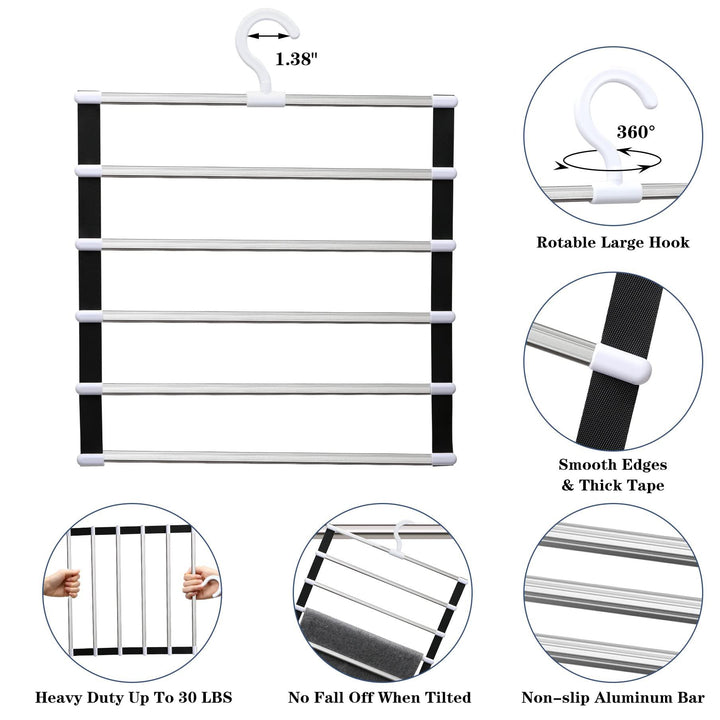 1.38"

360°

Rotable Large Hook

Smooth Edges
& Thick Tape

Heavy Duty Up To 30 LBS

No Fall Off When Tilted

Non-slip Aluminum Bar