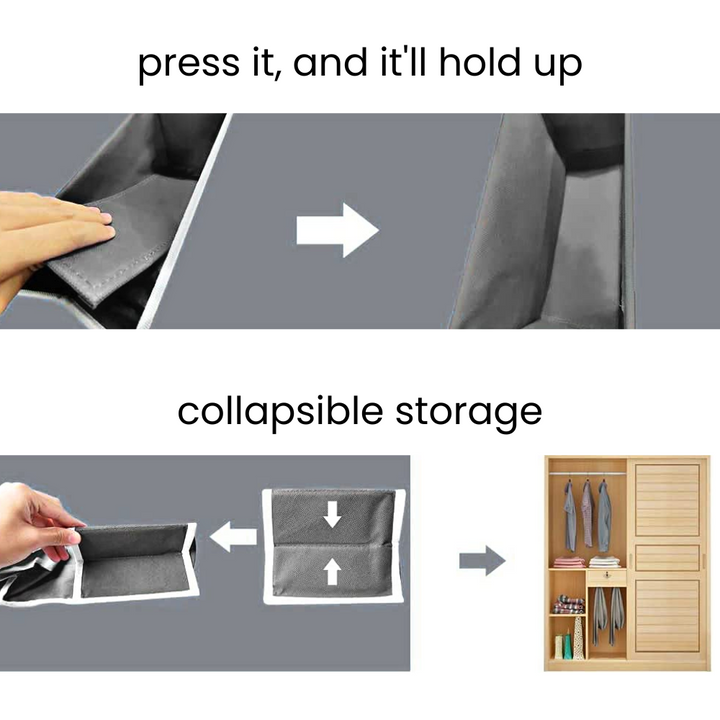 press it, and it'll hold up

collapsible storage