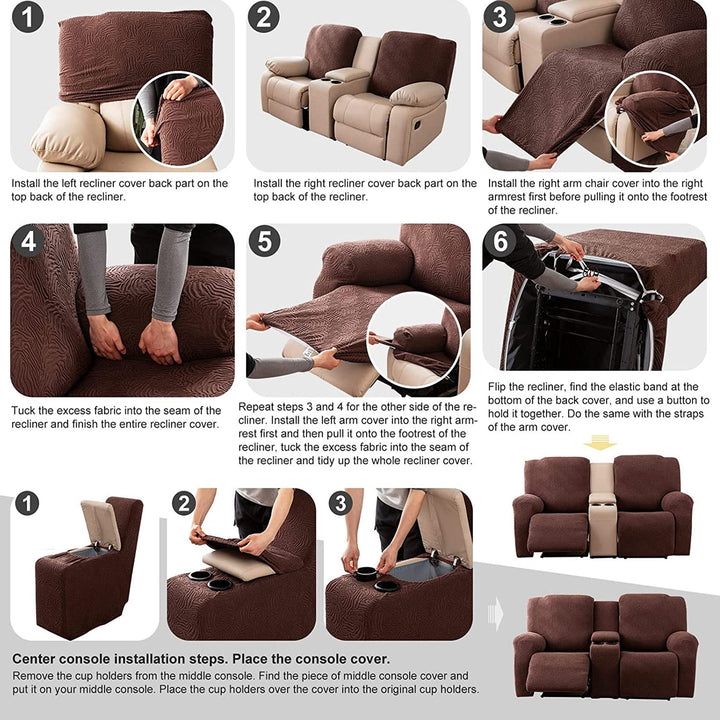 1

Install the left recliner cover back part on the top back of the recliner.

2

Install the right recliner cover back part on the top back of the recliner.

3

Install the right arm chair cover into the right armrest first before pulling it onto the footrest of the recliner.

4

Tuck the excess fabric into the seam of the recliner and finish the entire recliner cover.

5

Repeat steps 3 and 4 for the other side of the recliner. Install the left arm cover into the right armrest first and then pull it onto the footrest of the recliner, tuck the excess fabric into the seam of the recliner and tidy up the whole recliner cover.

6

Flip the recliner, find the elastic band at the bottom of the back cover, and use a button to hold it together. Do the same with the straps of the arm cover.

1

2

3

Center console installation steps. Place the console cover.

Remove the cup holders from the middle console. Find the piece of middle console cover and put it on your middle console. Place the cup holders over the cover into the original cup holders.