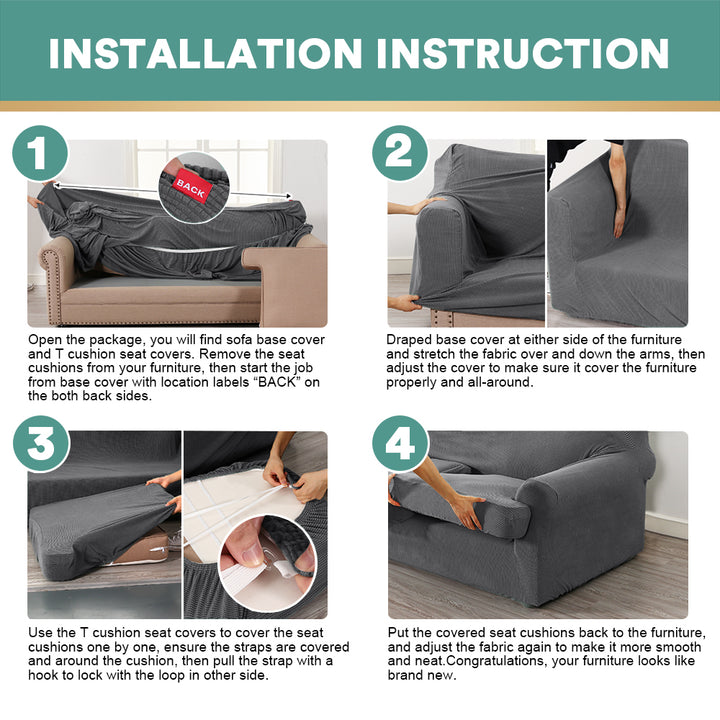 INSTALLATION INSTRUCTION

1

BACK

Open the package, you will find sofa base cover and T cushion seat covers. Remove the seat cushions from your furniture, then start the job from base cover with location labels “BACK” on the both back sides.

2

Draped base cover at either side of the furniture and stretch the fabric over and down the arms, then adjust the cover to make sure it cover the furniture properly and all-around.

3

Use the T cushion seat covers to cover the seat cushions one by one, ensure the straps are covered and around the cushion, then pull the strap with a hook to lock with the loop in other side.

4

Put the covered seat cushions back to the furniture, and adjust the fabric again to make it more smooth and neat.Congratulations, your furniture looks like brand new.