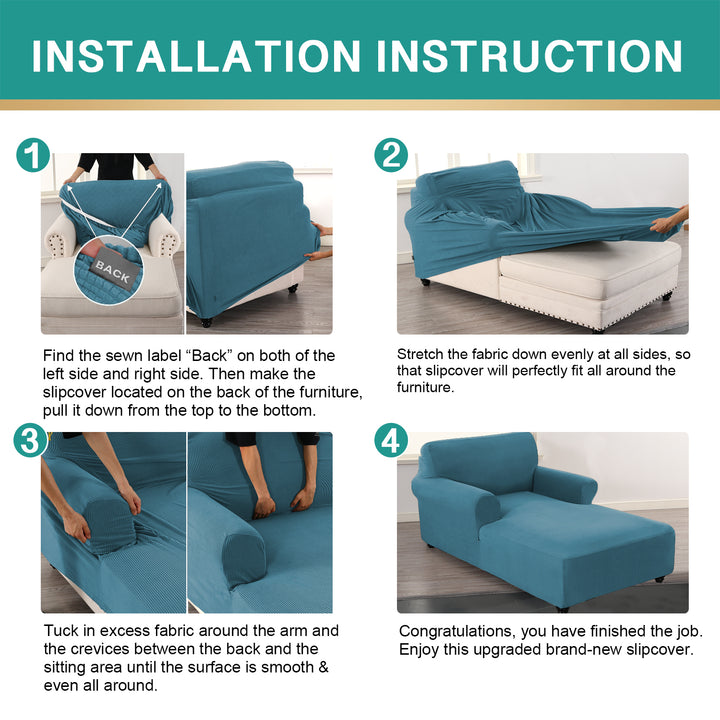 INSTALLATION INSTRUCTION

1

BACK

Find the sewn label “Back” on both of the left side and right side. Then make the slipcover located on the back of the furniture, pull it down from the top to the bottom.

2

Stretch the fabric down evenly at all sides, so that slipcover will perfectly fit all around the furniture.

3

Tuck in excess fabric around the arm and the crevices between the back and the sitting area until the surface is smooth & even all around.

4

Congratulations, you have finished the job. Enjoy this upgraded brand-new slipcover.