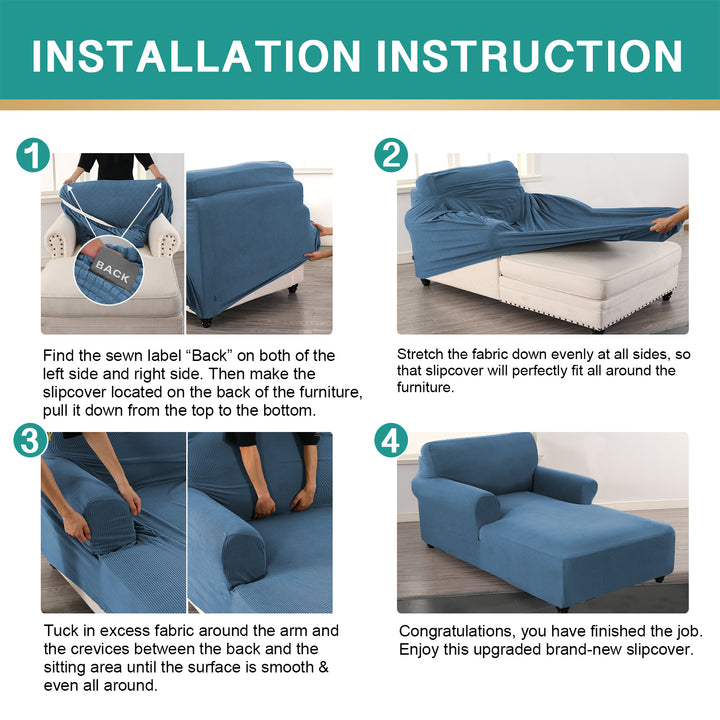 INSTALLATION INSTRUCTION

1

BACK

Find the sewn label “Back” on both of the left side and right side. Then make the slipcover located on the back of the furniture, pull it down from the top to the bottom.

2

Stretch the fabric down evenly at all sides, so that slipcover will perfectly fit all around the furniture.

3

Tuck in excess fabric around the arm and the crevices between the back and the sitting area until the surface is smooth & even all around.

4

Congratulations, you have finished the job. Enjoy this upgraded brand-new slipcover.