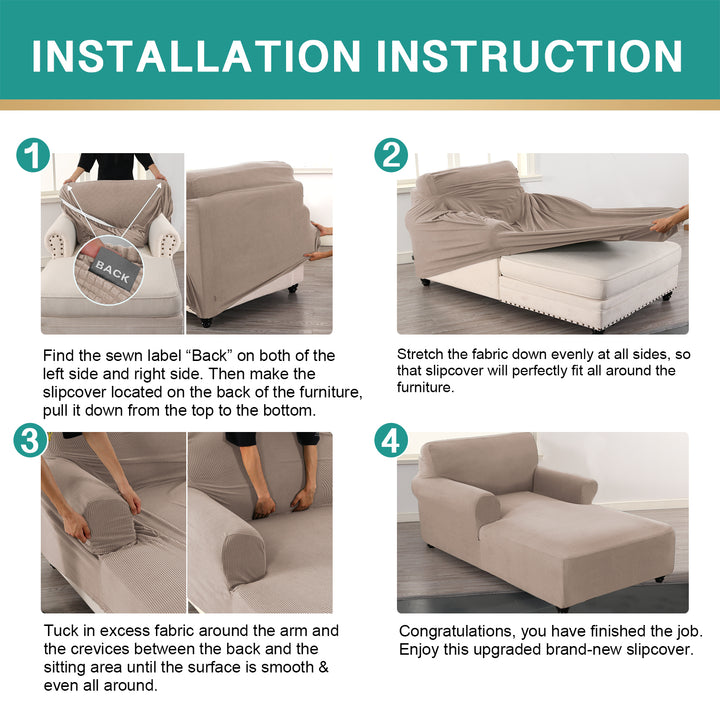 INSTALLATION INSTRUCTION

1

BACK

Find the sewn label “Back” on both of the left side and right side. Then make the slipcover located on the back of the furniture, pull it down from the top to the bottom.

2

Stretch the fabric down evenly at all sides, so that slipcover will perfectly fit all around the furniture.

3

Tuck in excess fabric around the arm and the crevices between the back and the sitting area until the surface is smooth & even all around.

4

Congratulations, you have finished the job. Enjoy this upgraded brand-new slipcover.