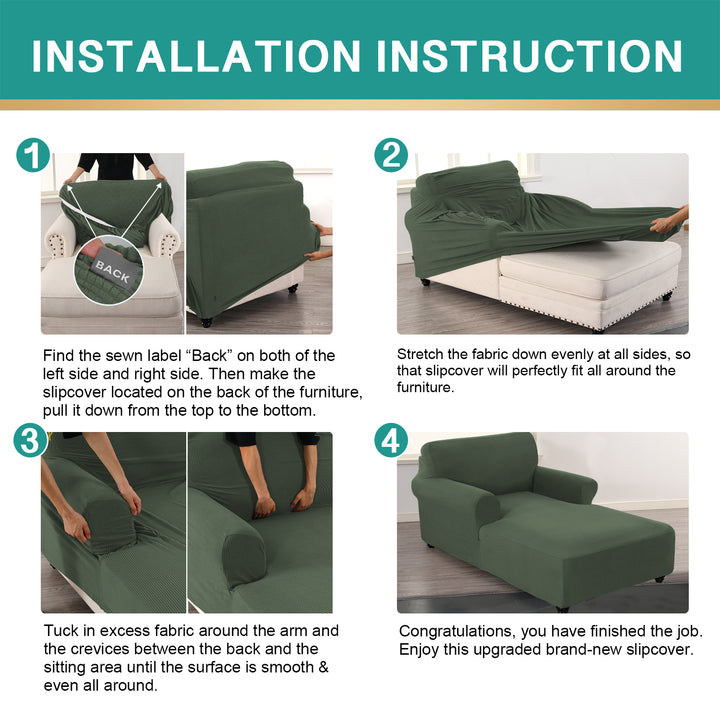 INSTALLATION INSTRUCTION

1

BACK

Find the sewn label “Back” on both of the left side and right side. Then make the slipcover located on the back of the furniture, pull it down from the top to the bottom.

2

Stretch the fabric down evenly at all sides, so that slipcover will perfectly fit all around the furniture.

3

Tuck in excess fabric around the arm and the crevices between the back and the sitting area until the surface is smooth & even all around.

4

Congratulations, you have finished the job. Enjoy this upgraded brand-new slipcover.