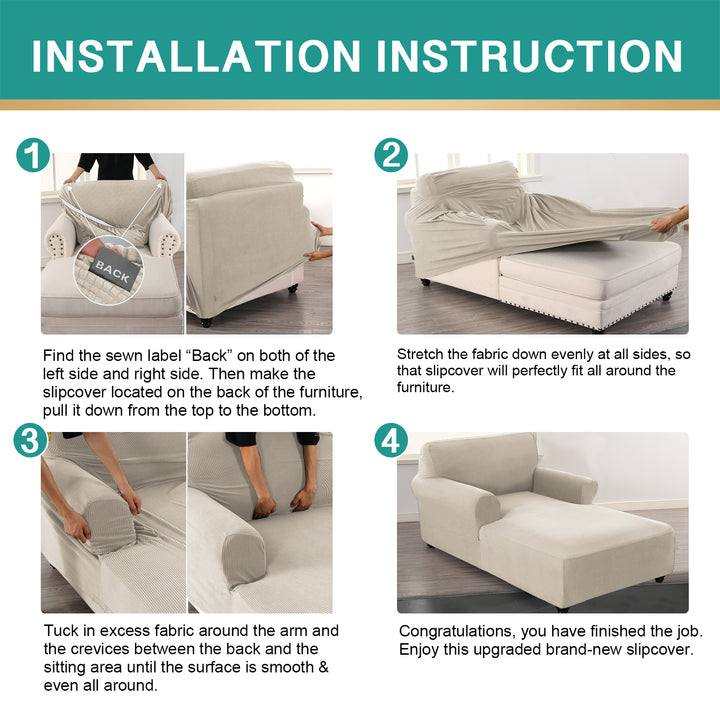 INSTALLATION INSTRUCTION

1

BACK

Find the sewn label “Back” on both of the left side and right side. Then make the slipcover located on the back of the furniture, pull it down from the top to the bottom.

2

Stretch the fabric down evenly at all sides, so that slipcover will perfectly fit all around the furniture.

3

Tuck in excess fabric around the arm and the crevices between the back and the sitting area until the surface is smooth & even all around.

4

Congratulations, you have finished the job. Enjoy this upgraded brand-new slipcover.