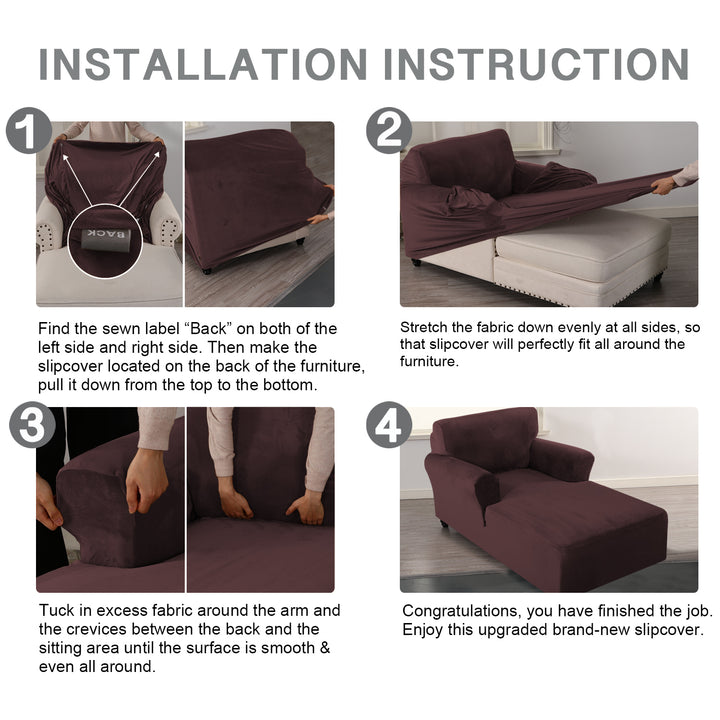 INSTALLATION INSTRUCTION

1

BACK

Find the sewn label “Back” on both of the left side and right side. Then make the slipcover located on the back of the furniture, pull it down from the top to the bottom.

2

Stretch the fabric down evenly at all sides, so that slipcover will perfectly fit all around the furniture.

3

Tuck in excess fabric around the arm and the crevices between the back and the sitting area until the surface is smooth & even all around.

4

Congratulations, you have finished the job. Enjoy this upgraded brand-new slipcover.