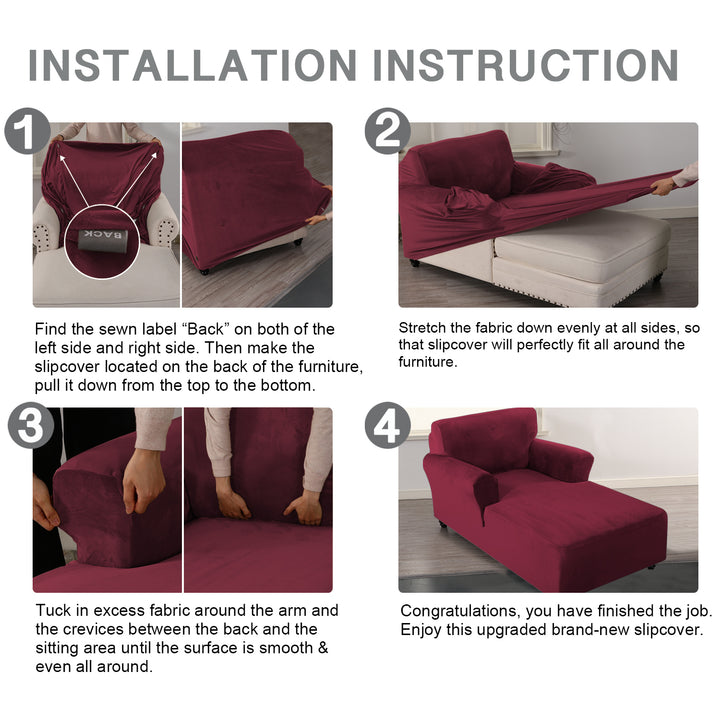 INSTALLATION INSTRUCTION

1

BACK

Find the sewn label “Back” on both of the left side and right side. Then make the slipcover located on the back of the furniture, pull it down from the top to the bottom.

2

Stretch the fabric down evenly at all sides, so that slipcover will perfectly fit all around the furniture.

3

Tuck in excess fabric around the arm and the crevices between the back and the sitting area until the surface is smooth & even all around.

4

Congratulations, you have finished the job. Enjoy this upgraded brand-new slipcover.