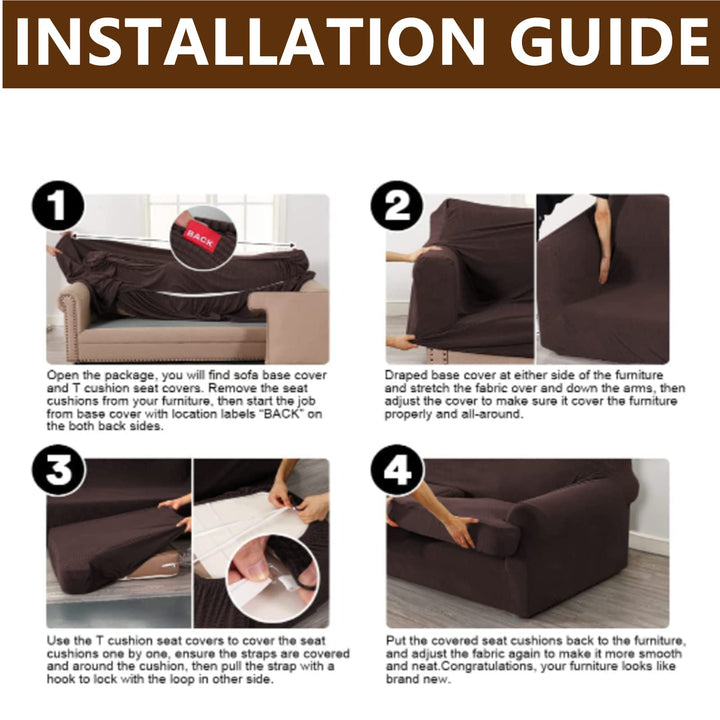 INSTALLATION GUIDE

1

BACK

Open the package, you will find sofa base cover and T cushion seat covers. Remove the seat cushions from your furniture, then start the job from base cover with location labels "BACK" on the both back sides.

2

Draped base cover at either side of the furniture and stretch the fabric over and down the arms, then adjust the cover to make sure it cover the furniture properly and all-around.

3

Use the T cushion seat covers to cover the seat cushions one by one, ensure the straps are covered and around the cushion, then pull the strap with a hook to lock with the loop in other side.

4

Put the covered seat cushions back to the furniture, and adjust the fabric again to make it more smooth and neat.Congratulations, your furniture looks like brand new.