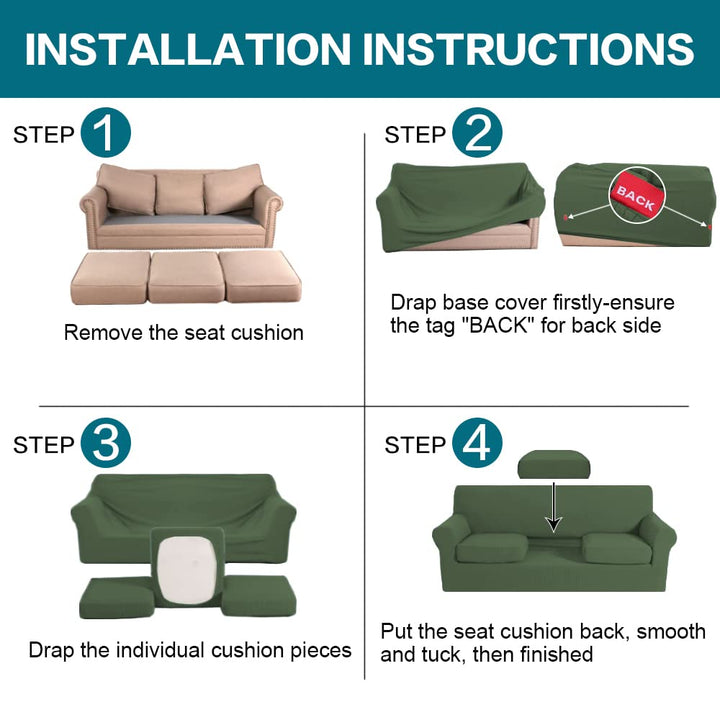 INSTALLATION INSTRUCTIONS

STEP 1

Remove the seat cushion

STEP 2

BACK

Drap base cover firstly-ensure the tag "BACK" for back side

STEP 3

Drap the individual cushion pieces

STEP 4

Put the seat cushion back, smooth and tuck, then finished