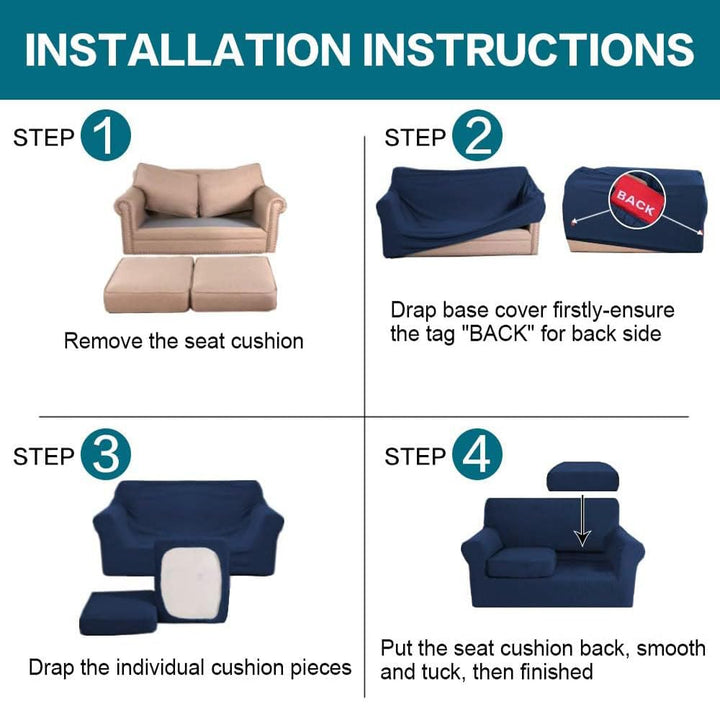 INSTALLATION INSTRUCTIONS

STEP 1

Remove the seat cushion

STEP 2

BACK

Drap base cover firstly-ensure the tag "BACK" for back side

STEP 3

Drap the individual cushion pieces

STEP 4

Put the seat cushion back, smooth and tuck, then finished