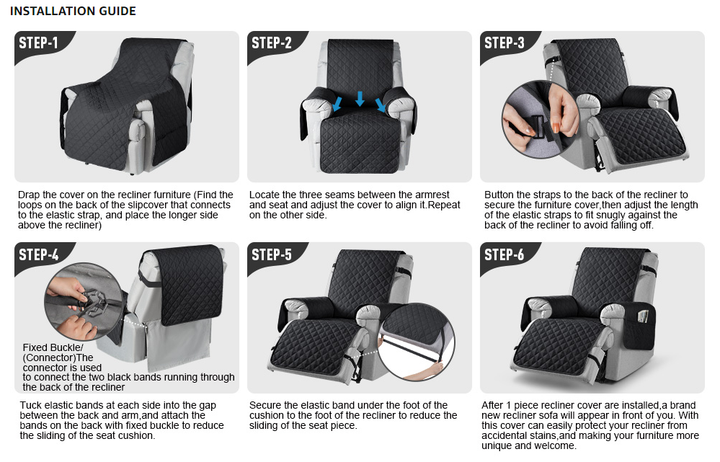 INSTALLATION GUIDE

STEP-1

Drap the cover on the recliner furniture (Find the loops on the back of the slipcover that connects to the elastic strap, and place the longer side above the recliner)

STEP-2

Locate the three seams between the armrest and seat and adjust the cover to align it.Repeat on the other side.

STEP-3

Button the straps to the back of the recliner to secure the furniture cover,then adjust the length of the elastic straps to fit snugly against the back of the recliner to avoid falling off.

STEP-4

Fixed Buckle/ (Connector)The connector is used to connect the two black bands running through the back of the recliner

Tuck elastic bands at each side into the gap between the back and arm,and attach the bands on the back with fixed buckle to reduce the sliding of the seat cushion.

STEP-5

Secure the elastic band under the foot of the cushion to the foot of the recliner to reduce the sliding of the seat piece.

STEP-6

After 1 piece recliner cover are installed,a brand new recliner sofa will appear in front of you. With this cover can easily protect your recliner from accidental stains,and making your furniture more unique and welcome.