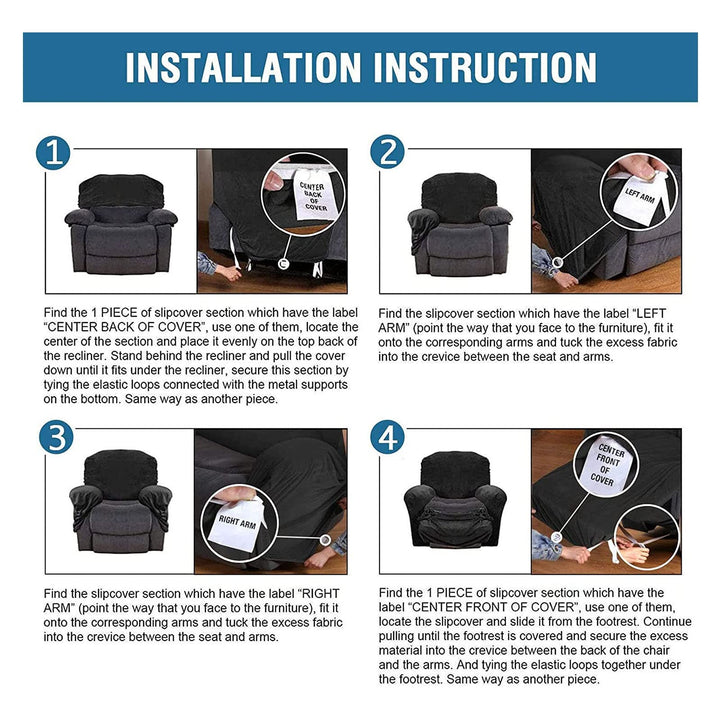 INSTALLATION INSTRUCTION

1

CENTER BACK OF COVER

Find the 1 PIECE of slipcover section which have the label "CENTER BACK OF COVER", use one of them, locate the center of the section and place it evenly on the top back of the recliner. Stand behind the recliner and pull the cover down until it fits under the recliner, secure this section by tying the elastic loops connected with the metal supports on the bottom. Same way as another piece.

2

LEFT ARM

Find the slipcover section which have the label "LEFT ARM" (point the way that you face to the furniture), fit it onto the corresponding arms and tuck the excess fabric into the crevice between the seat and arms.

3

RIGHT ARM

Find the slipcover section which have the label "RIGHT ARM" (point the way that you face to the furniture), fit it onto the corresponding arms and tuck the excess fabric into the crevice between the seat and arms.

4

CENTER FRONT OF COVER

Find the 1 PIECE of slipcover section which have the label "CENTER FRONT OF COVER", use one of them, locate the slipcover and slide it from the footrest. Continue pulling until the footrest is covered and secure the excess material into the crevice between the back of the chair and the arms. And tying the elastic loops together under the footrest. Same way as another piece.