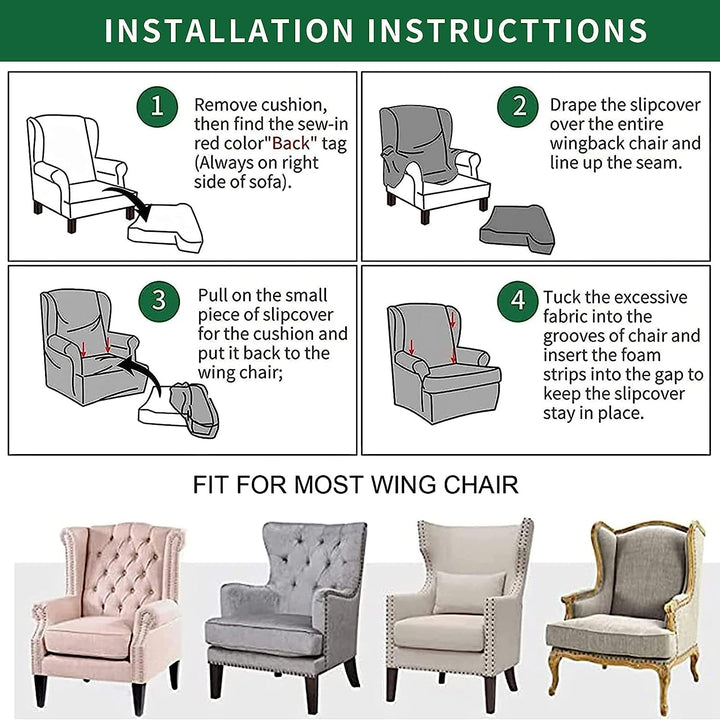 INSTALLATION INSTRUCTTIONS

1 Remove cushion, then find the sew-in red color"Back" tag (Always on right side of sofa).

2 Drape the slipcover over the entire wingback chair and line up the seam.

3 Pull on the small piece of slipcover for the cushion and put it back to the wing chair;

4 Tuck the excessive fabric into the grooves of chair and insert the foam strips into the gap to keep the slipcover stay in place.

FIT FOR MOST WING CHAIR