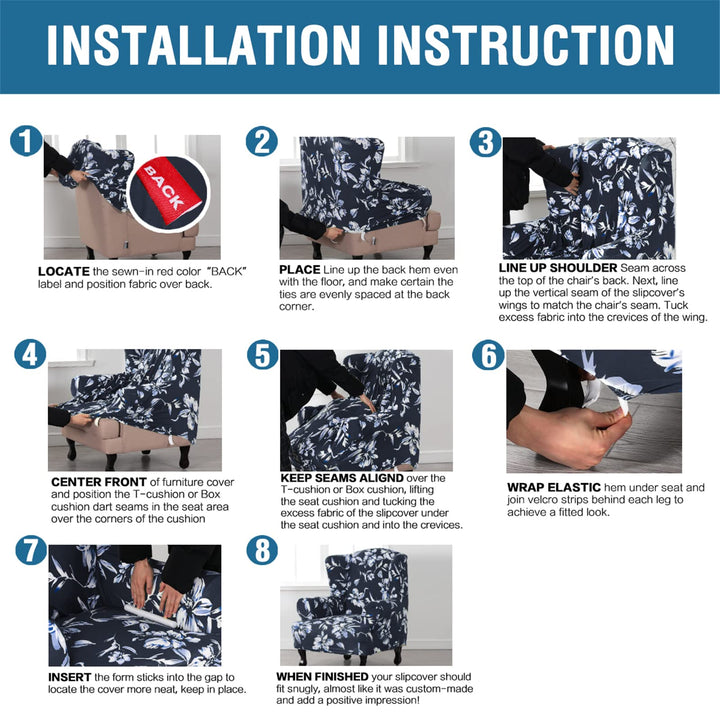 INSTALLATION INSTRUCTION

1

BACK

LOCATE the sewn-in red color "BACK" label and position fabric over back.

2

PLACE Line up the back hem even with the floor, and make certain the ties are evenly spaced at the back corner.

3

LINE UP SHOULDER Seam across the top of the chair's back. Next, line up the vertical seam of the slipcover's wings to match the chair's seam. Tuck excess fabric into the crevices of the wing.

4

CENTER FRONT of furniture cover and position the T-cushion or Box cushion dart seams in the seat area over the corners of the cushion

5

KEEP SEAMS ALIGND over the T-cushion or Box cushion, lifting the seat cushion and tucking the excess fabric of the slipcover under the seat cushion and into the crevices.

6

WRAP ELASTIC hem under seat and join velcro strips behind each leg to achieve a fitted look.

7

INSERT the form sticks into the gap to locate the cover more neat, keep in place.

8

WHEN FINISHED your slipcover should fit snugly, almost like it was custom-made and add a positive impression!