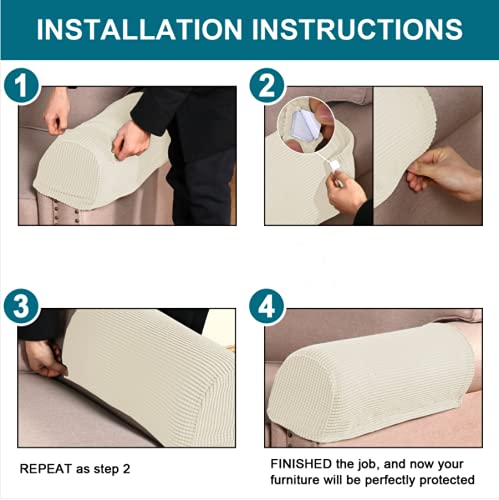 INSTALLATION INSTRUCTIONS

1

2

3

REPEAT as step 2

4

FINISHED the job, and now your furniture will be perfectly protected