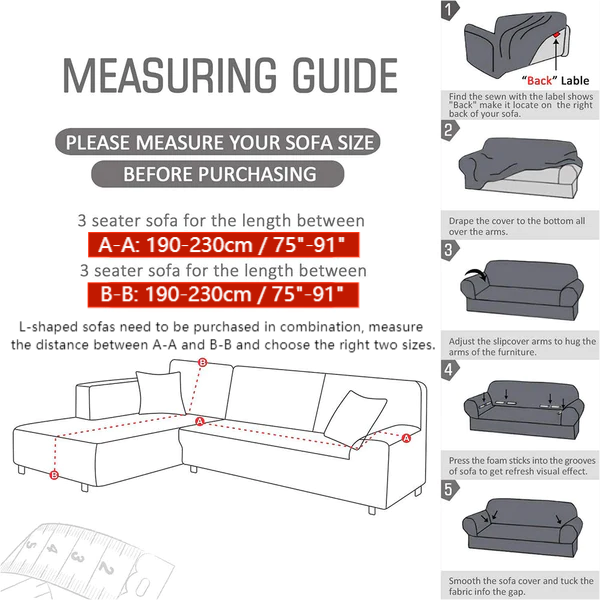 MEASURING GUIDE

PLEASE MEASURE YOUR SOFA SIZE

BEFORE PURCHASING

3 seater sofa for the length between

A-A: 190-230cm / 75"-91"

3 seater sofa for the length between

B-B: 190-230cm / 75"-91"

L-shaped sofas need to be purchased in combination, measure the distance between A-A and B-B and choose the right two sizes.

B

A

A

B

5 4 3 2

1

"Back" Lable

Find the sewn with the label shows "Back" make it locate on the right back of your sofa.

2

Drape the cover to the bottom all over the arms.

3

Adjust the slipcover arms to hug the arms of the furniture.

4

Press the foam sticks into the grooves of sofa to get refresh visual effect.

5

Smooth the sofa cover and tuck the fabric info the gap.